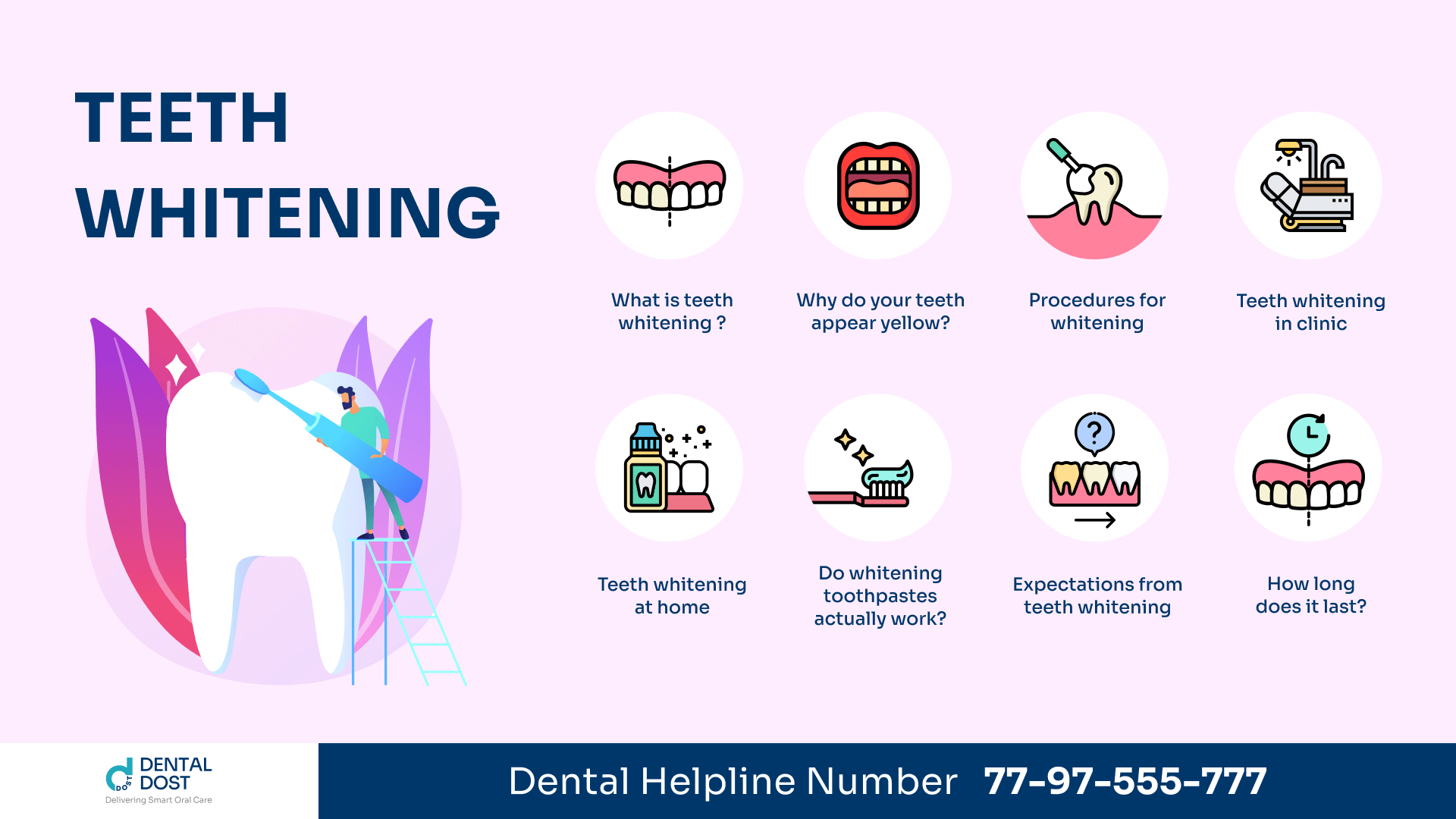 TEETH WHITENING

What is teeth whitening ?

Why do your teeth appear yellow?

Procedures for whitening

Teeth whitening in clinic

Teeth whitening at home

Do whitening toothpastes actually work?

Expectations from teeth whitening

How long does it last?

DENTAL DOST
Delivering Smart Oral Care

Dental Helpline Number 77-97-555-777