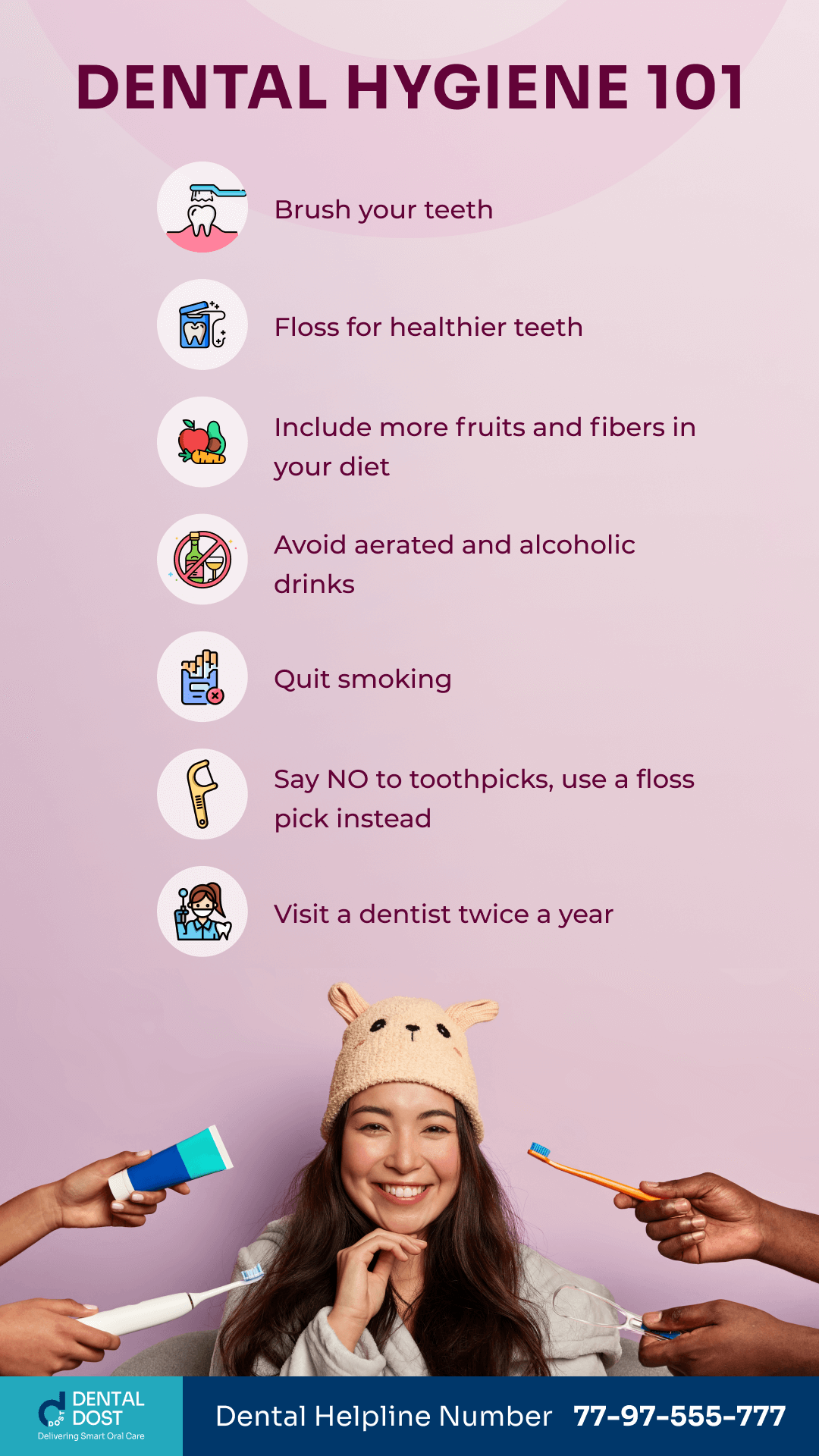 DENTAL HYGIENE 101

Brush your teeth

Floss for healthier teeth

Include more fruits and fibers in your diet

Avoid aerated and alcoholic drinks

Quit smoking

Say NO to toothpicks, use a floss pick instead

Visit a dentist twice a year

DENTAL DOST
Delivering Smart Oral Care

Dental Helpline Number 77-97-555-777